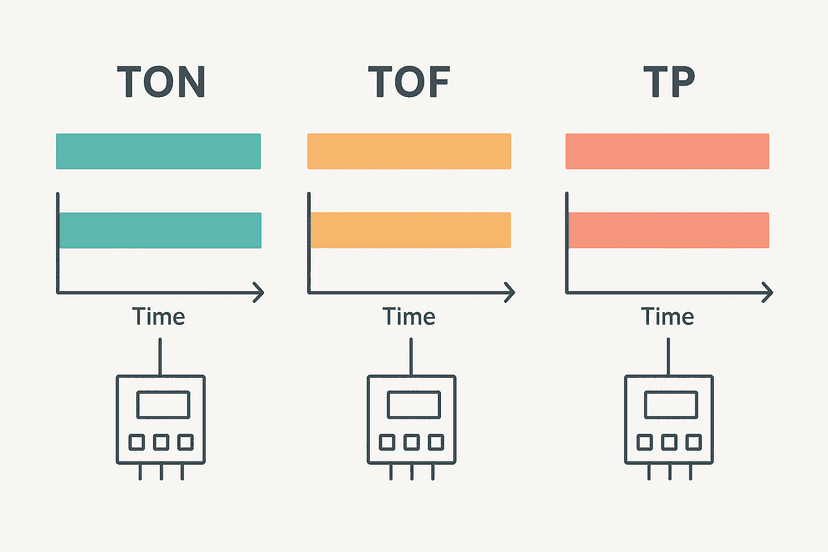 TON

Time

TOF

Time

TP

Time