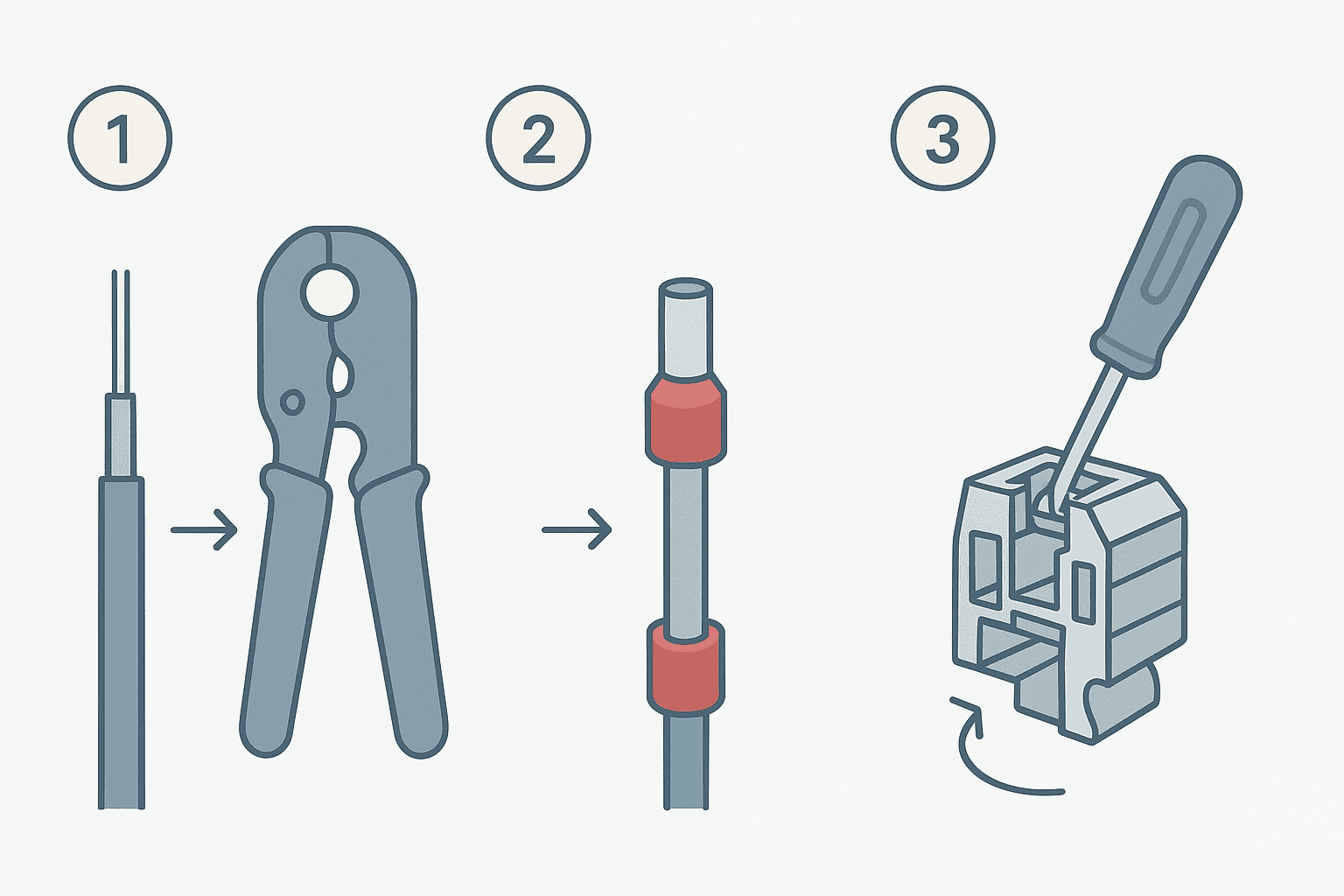 1

2

3